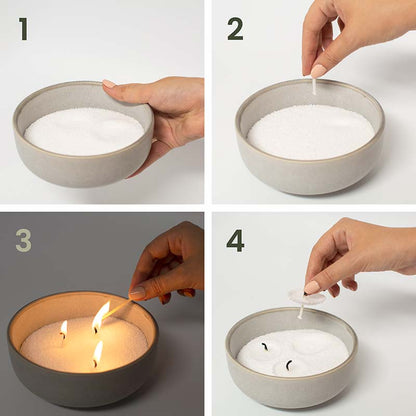 1

2

3

4